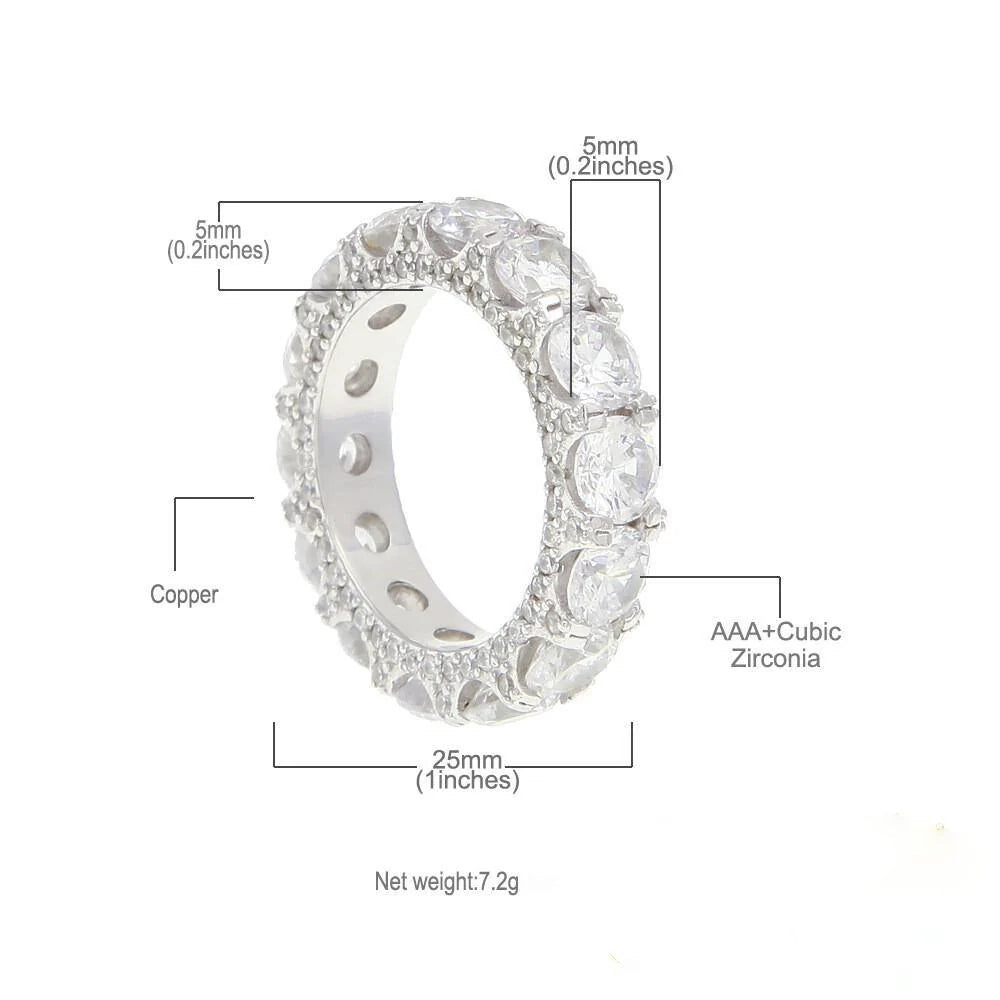 5mm
(0.2inches)

5mm
(0.2inches)

Copper

AAA+Cubic Zirconia

25mm
(1inches)

Net weight:7.2g